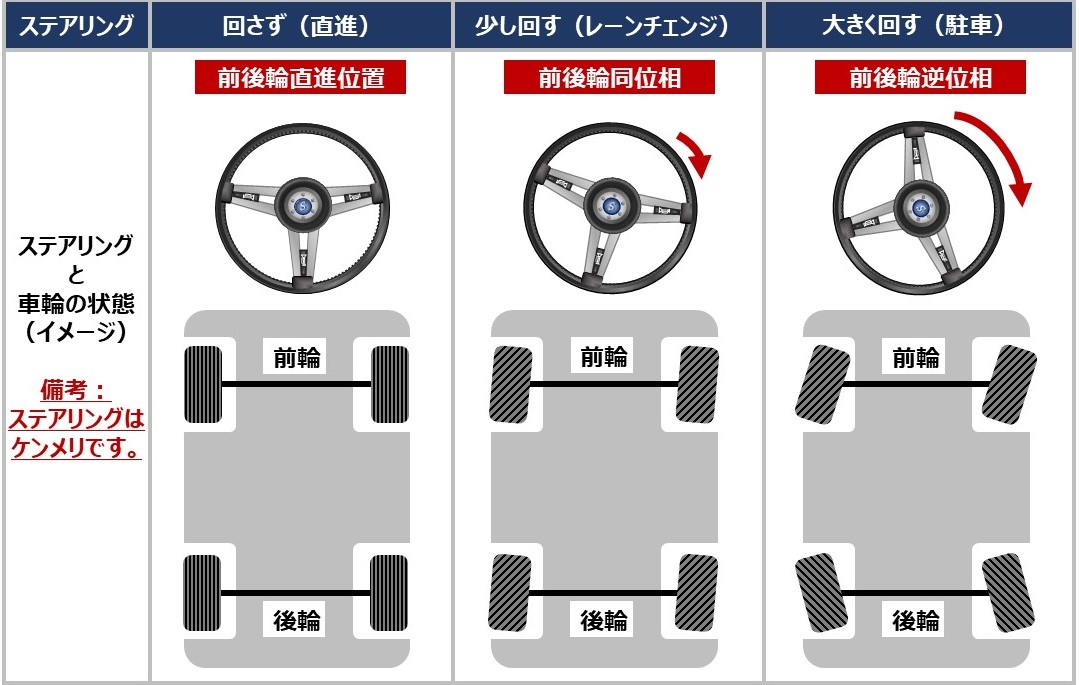 | ステアリング | 回さず（直進） | 少し回す（レーンチェンジ） | 大きく回す（駐車） |
|---|---|---|---|
| ステアリング と 車輪の状態 （イメージ） 備考： ステアリングは ケンメリです。 | 前後輪直進位置 前輪 後輪 | 前後輪同位相 前輪 後輪 | 前後輪逆位相 前輪 後輪 |